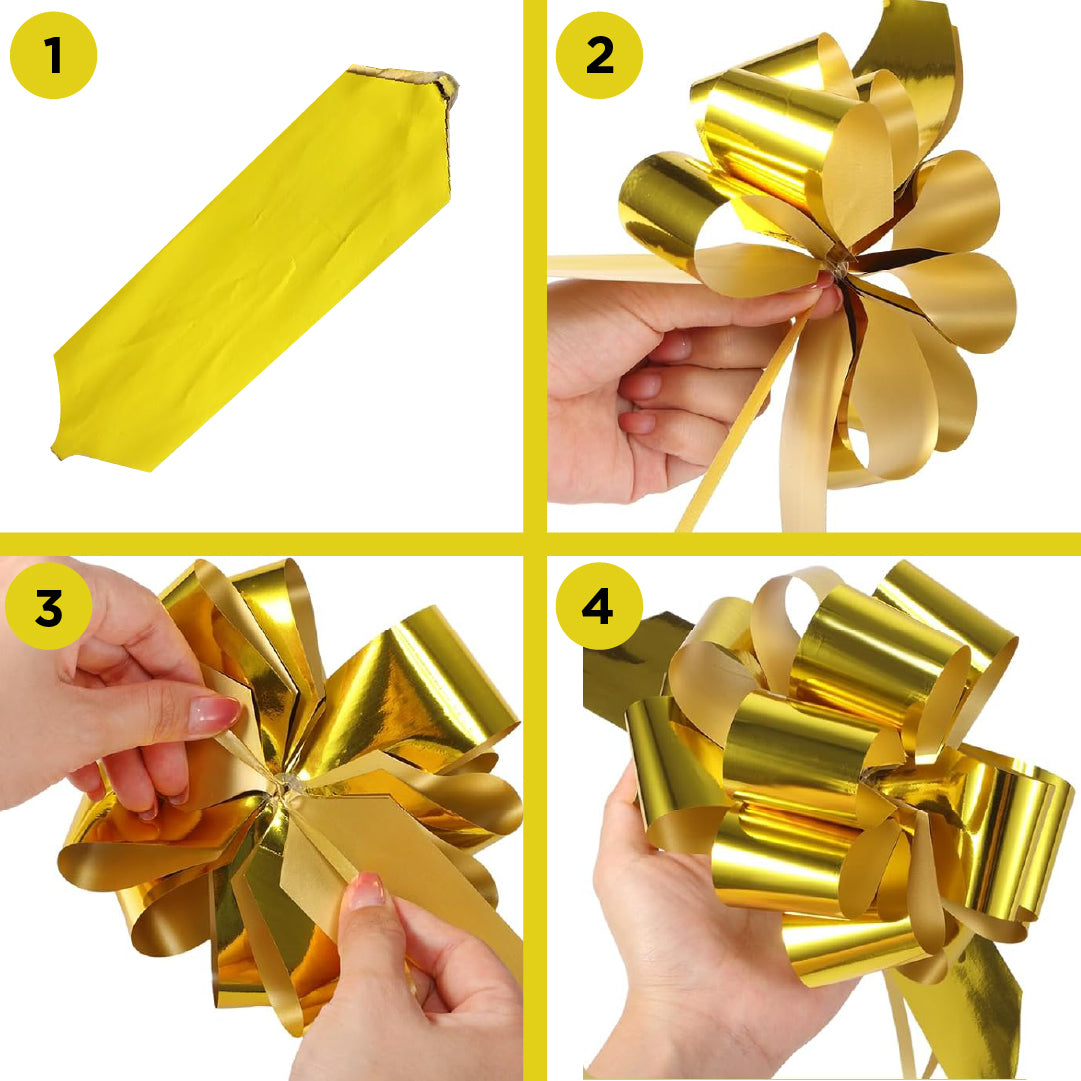 1

2

3

4